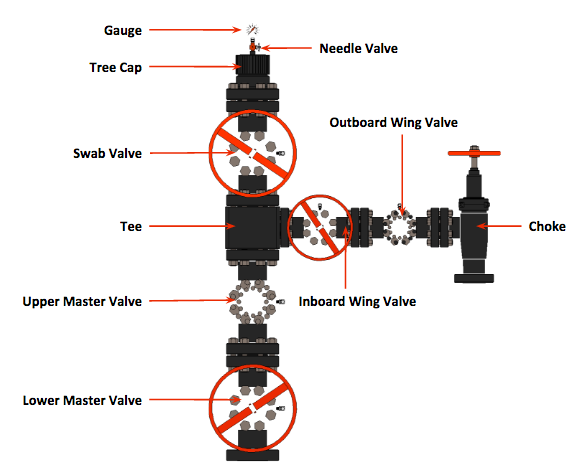 Gauge
Needle Valve
Tree Cap
Outboard Wing Valve
Swab Valve
Tee
Choke
Upper Master Valve
Inboard Wing Valve
Lower Master Valve